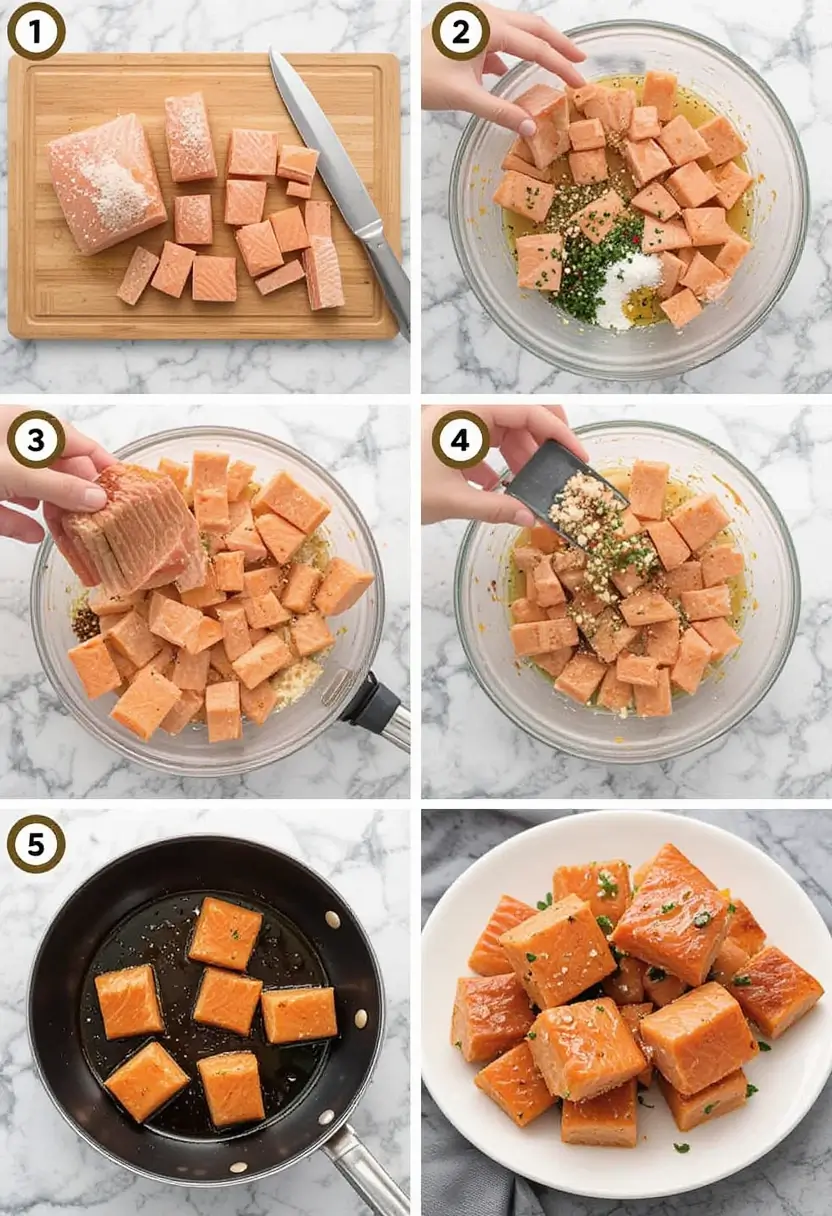 1

2

3

4

5