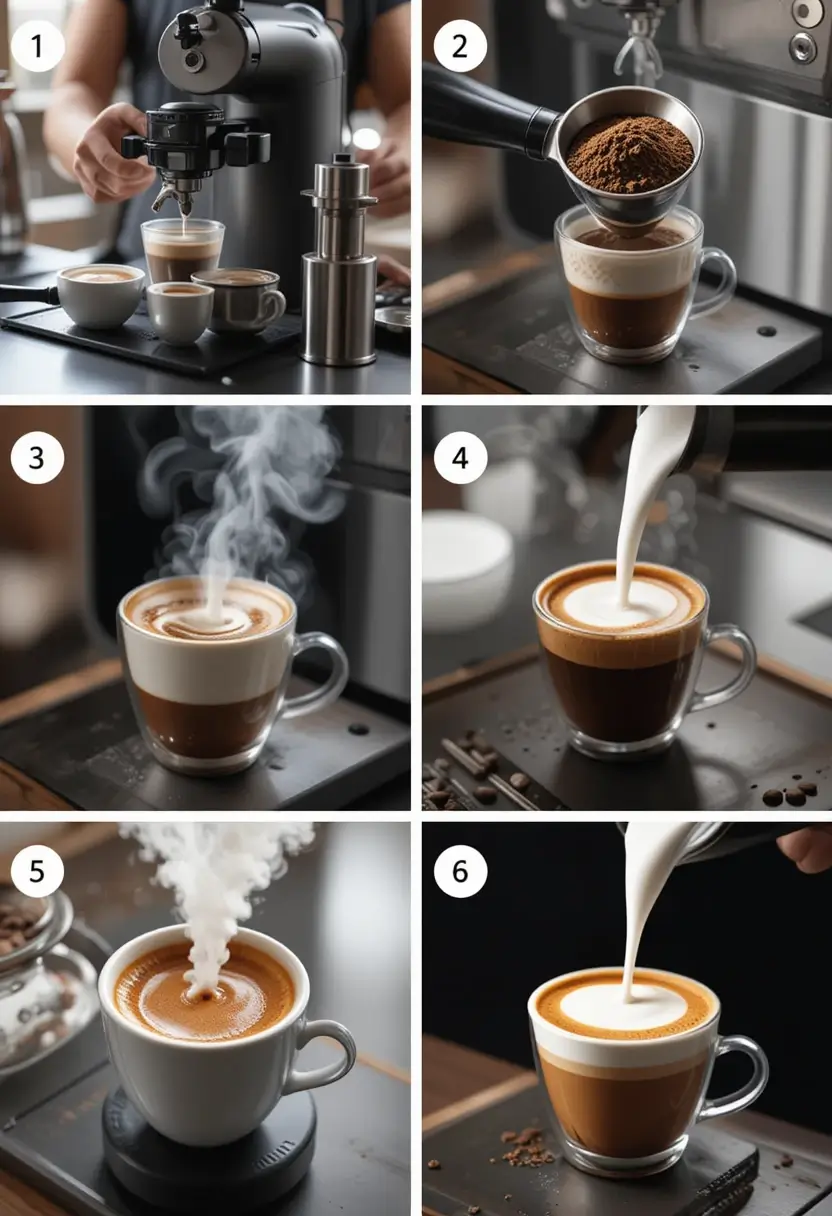 1

2

3

4

5

6