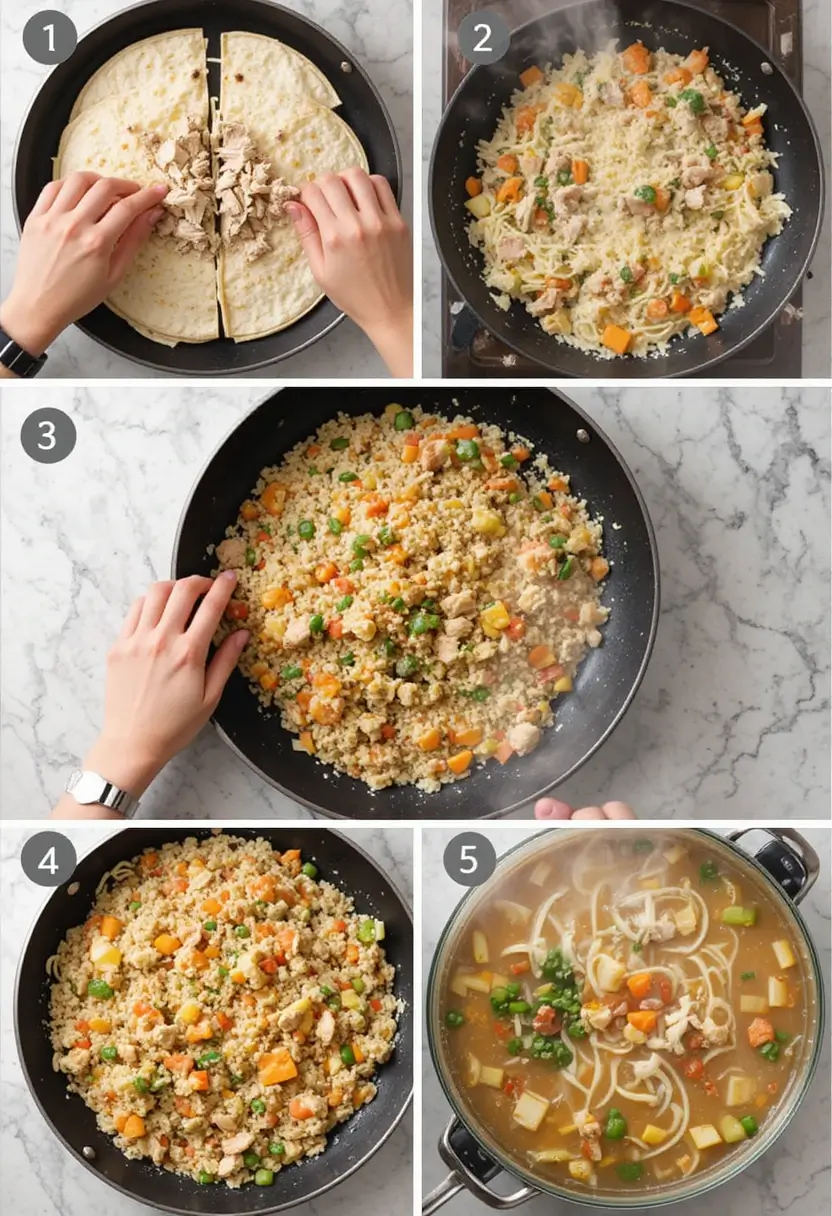 1

2

3

4

5