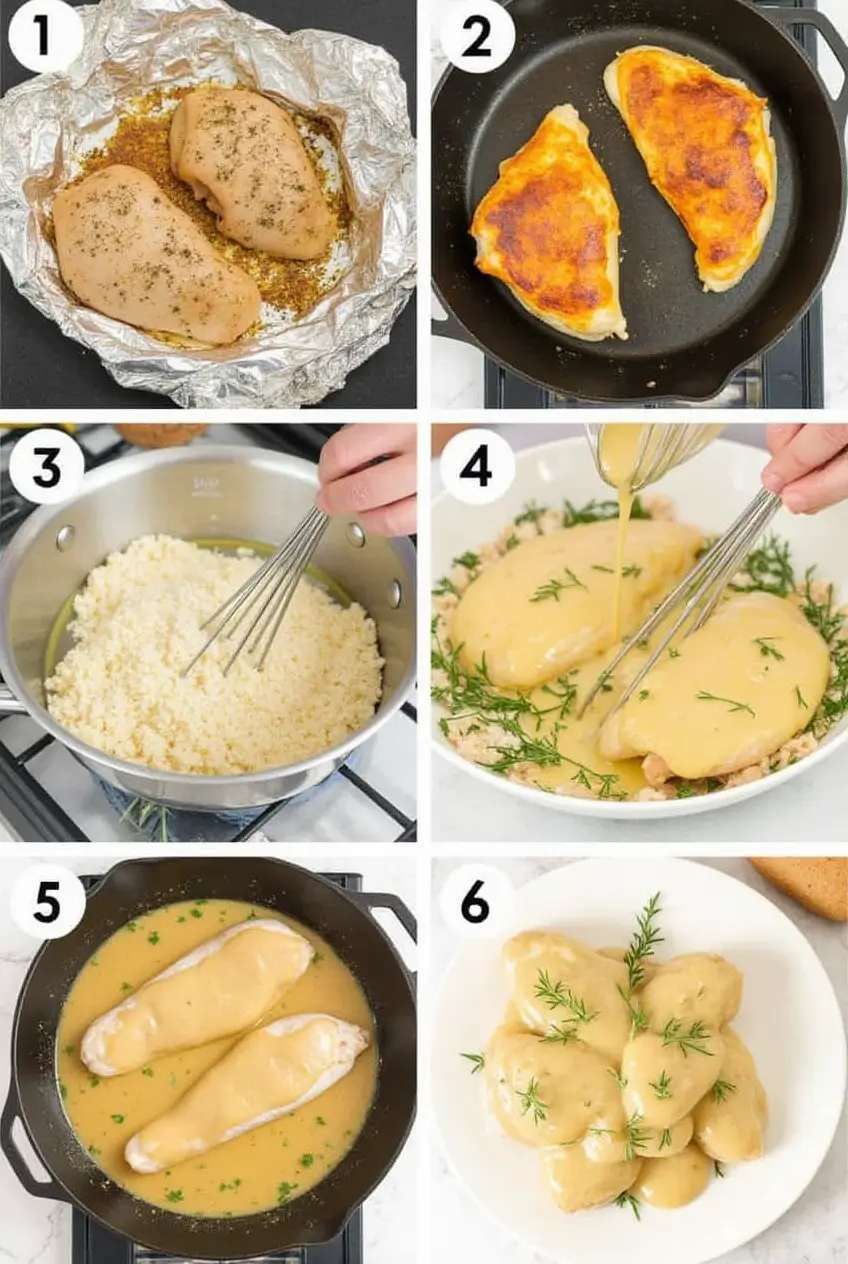 1
2
3
4
5
6