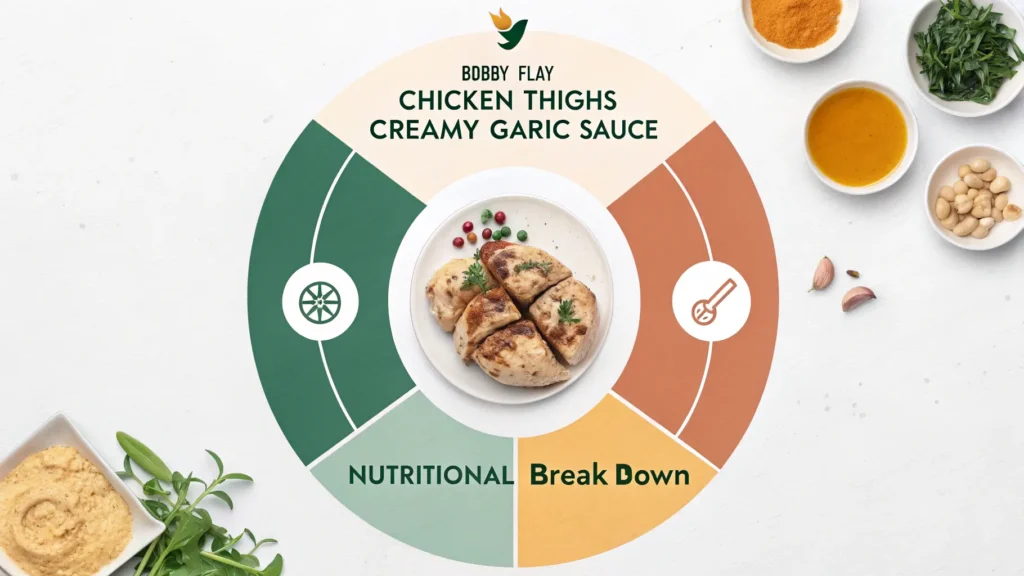 BOBBY FLAY
CHICKEN THIGHS
CREAMY GARIC SAUCE

NUTRITIONAL Break Down