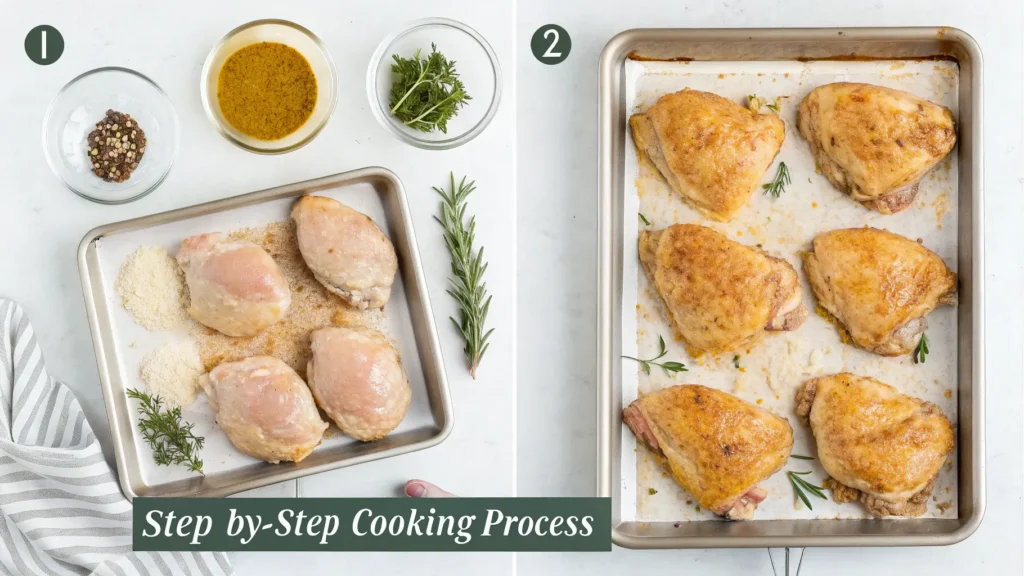 1

2

Step by-Step Cooking Process