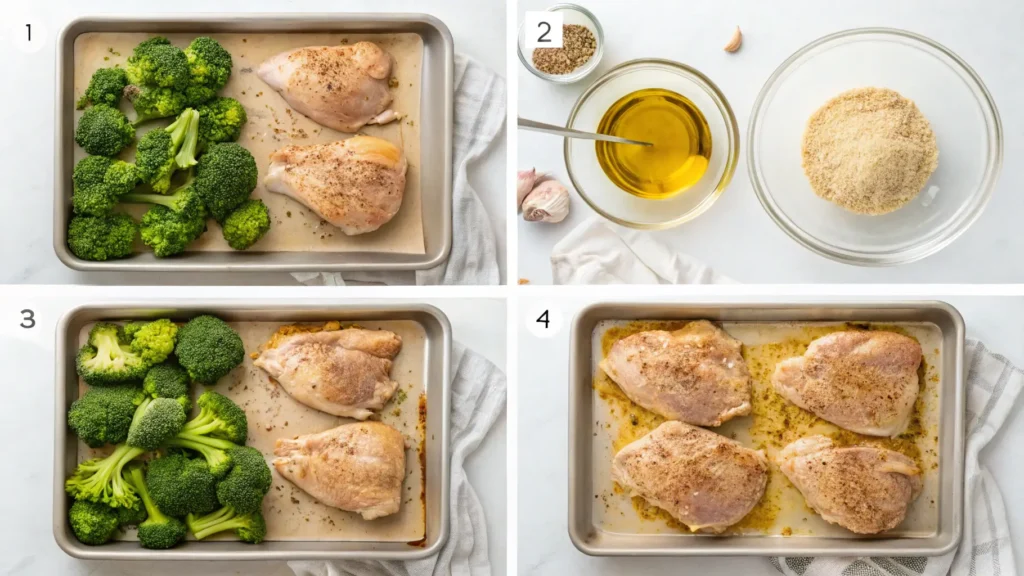 1

2

3

4